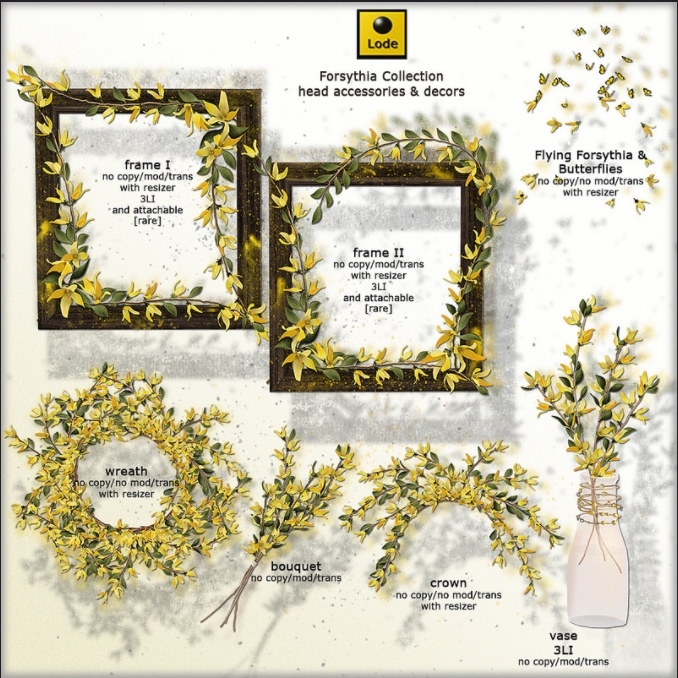 Lode

Forsythia Collection
head accessories & decors

frame I
no copy/mod/trans
with resizer
3LI
and attachable
[rare]

frame II
no copy/mod/trans
with resizer
3LI
and attachable
[rare]

Flying Forsythia & Butterflies
no copy/no mod/trans
with resizer

wreath
no copy/no mod/trans
with resizer

bouquet
no copy/mod/trans

crown
no copy/no mod/trans
with resizer

vase
3LI
no copy/mod/trans